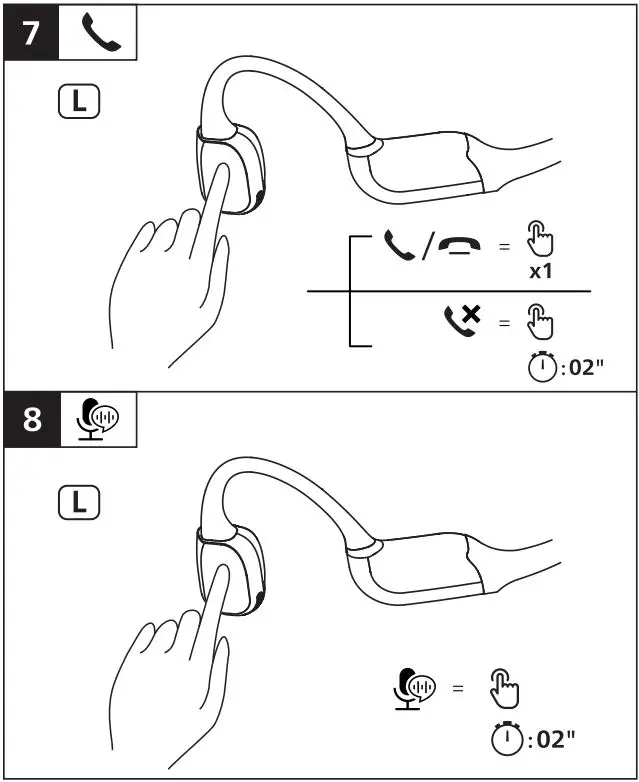 7

L

/ =

x1

=

:02"

8

L

=

:02"