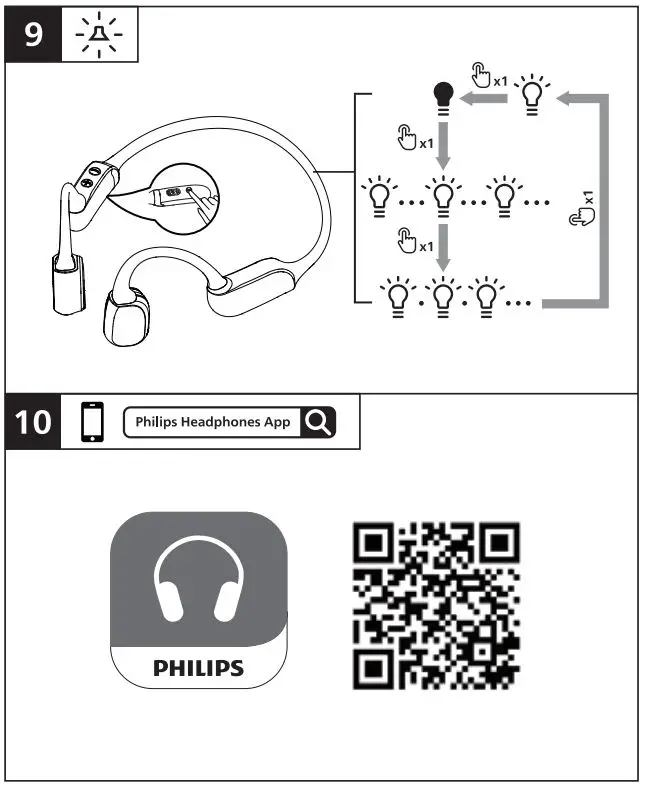 9

x1

x1

x1

x1

10

Philips Headphones App

PHILIPS