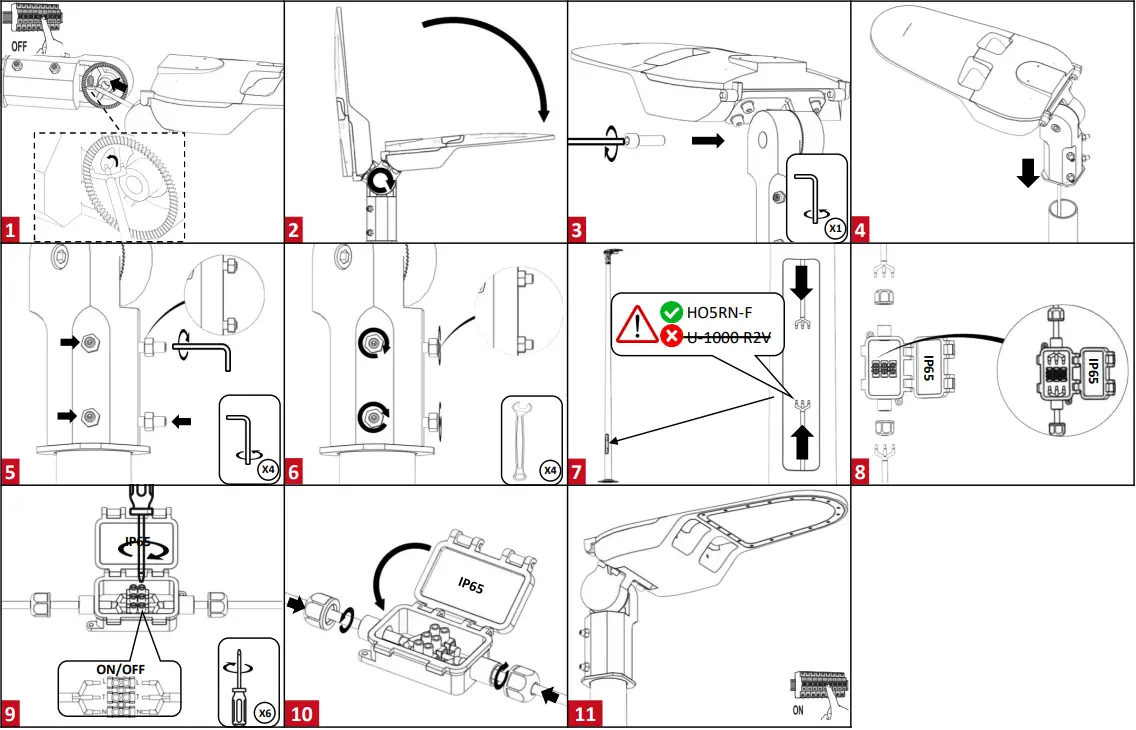 OFF

1

2

X1

3

4

X4

5

X4

6

HO5RN-F

U-1000 R2V

7

IP65

IP65

8

IP65

ON/OFF

X6

9

IP65

10

ON

11