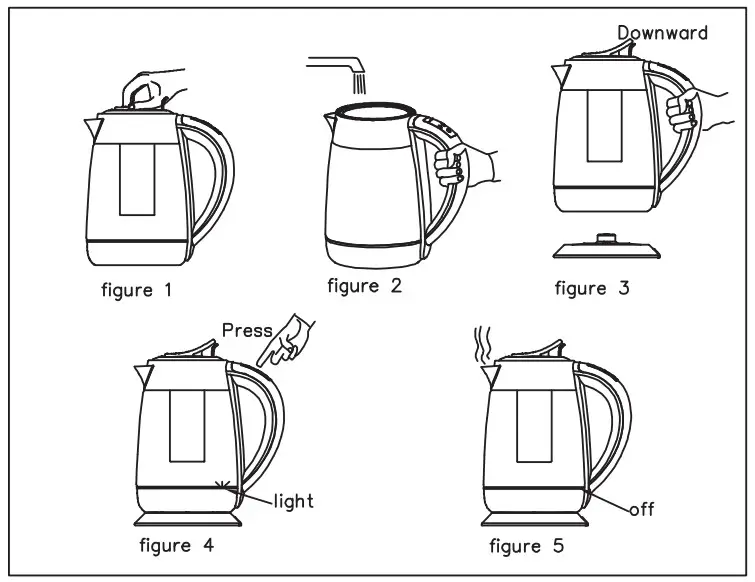 figure 1

figure 2

Downward

figure 3

Press

light

figure 4

off

figure 5