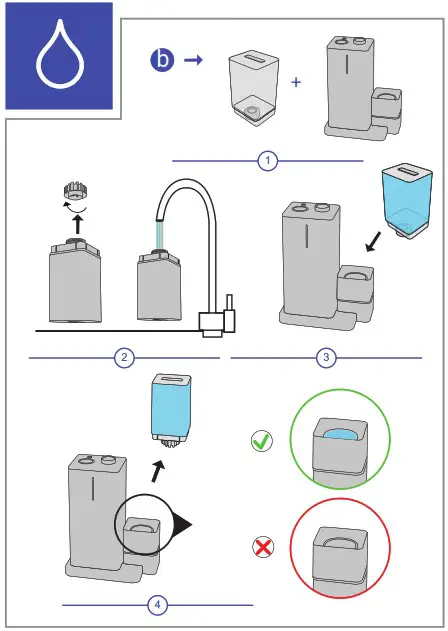 b

1

2

3

4