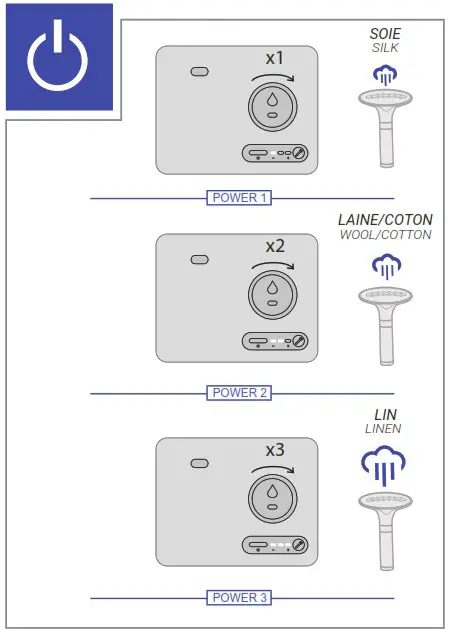 x1

SOIE
SILK

POWER 1

x2

LAINE/COTON
WOOL/COTTON

POWER 2

x3

LIN
LINEN

POWER 3