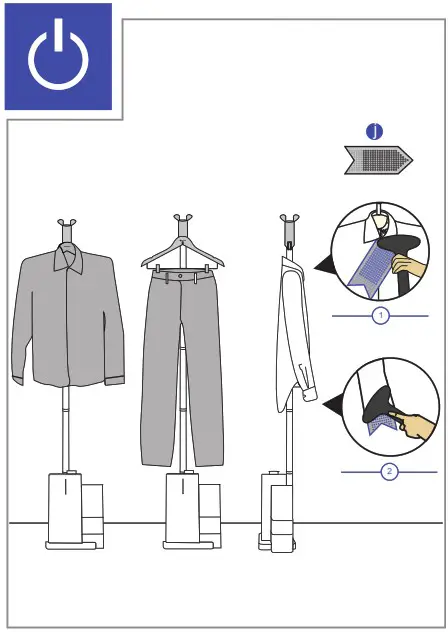 j

1

2