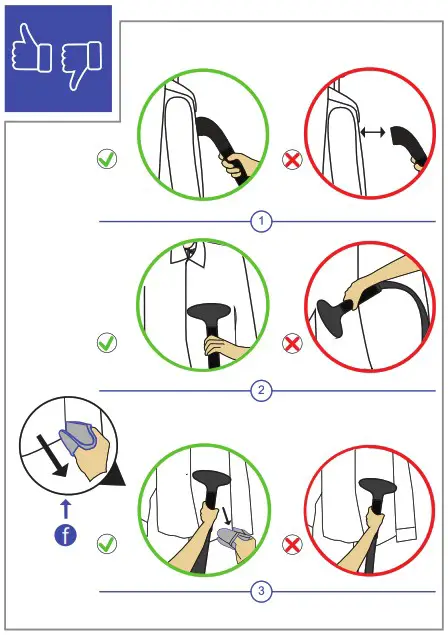 1

2

f

3