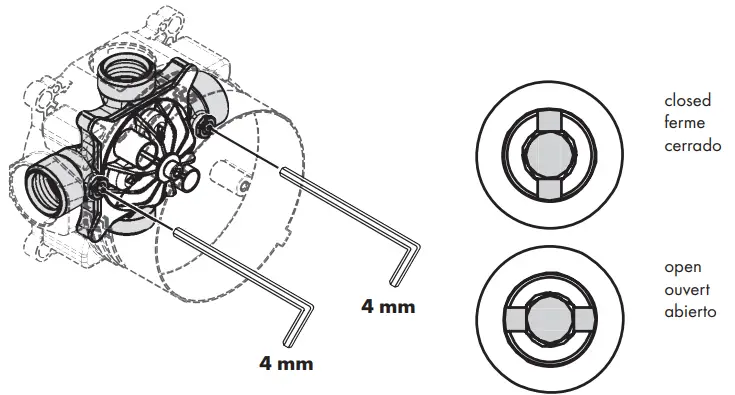 4 mm

4 mm

closed
ferme
cerrado

open
ouvert
abierto