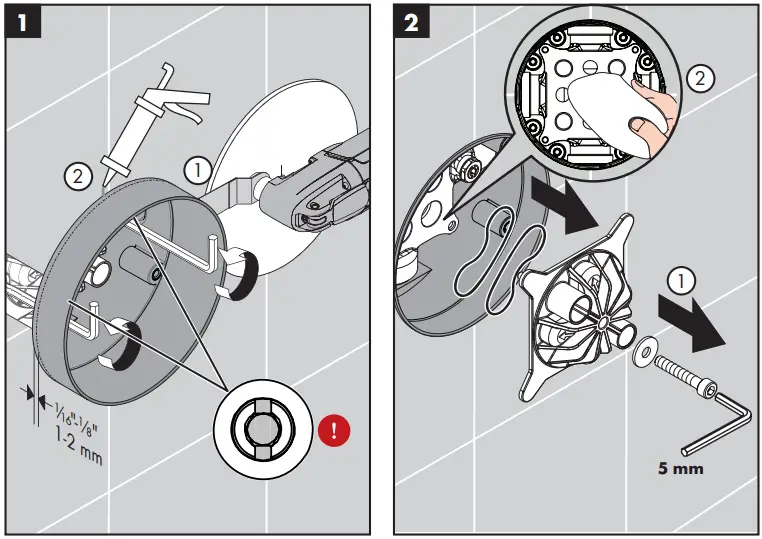 1

2

1

$\frac{1}{16}$"-$\frac{1}{8}$"
1-2 mm

!

2

2

1

5 mm