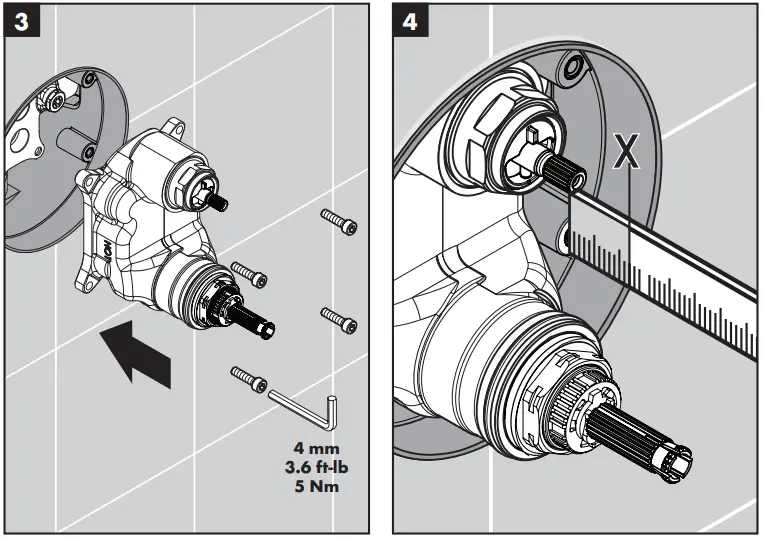 3

4 mm
3.6 ft-lb
5 Nm

4

X