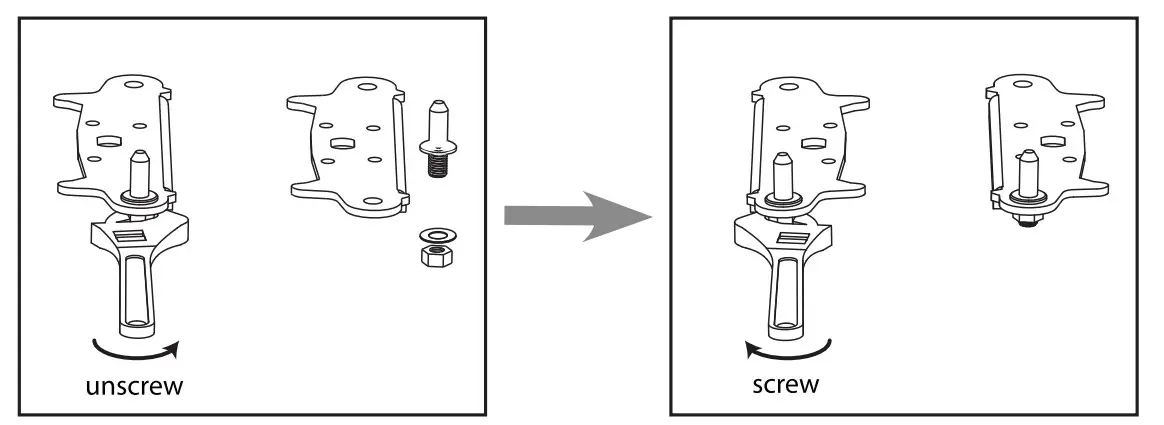 unscrew

screw