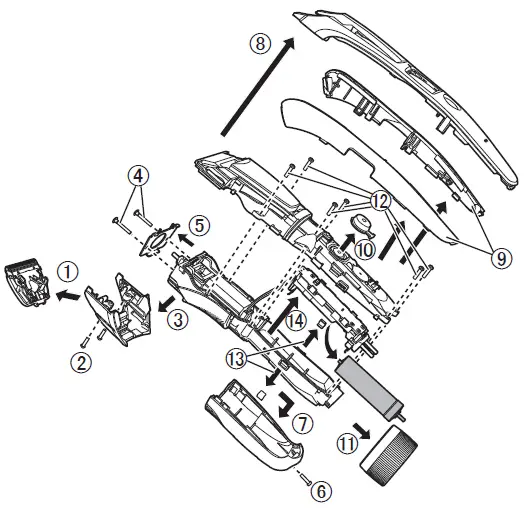 ⑧
④
⑤
⑫
⑩
⑨
①
③
⑭
②
⑬
⑦
⑪
⑥