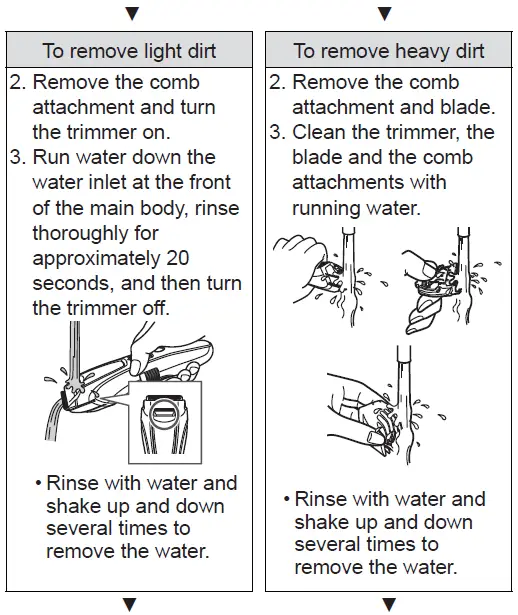 ▼

To remove light dirt

2. Remove the comb attachment and turn the trimmer on.
3. Run water down the water inlet at the front of the main body, rinse thoroughly for approximately 20 seconds, and then turn the trimmer off.

• Rinse with water and shake up and down several times to remove the water.

▼

▼

To remove heavy dirt

2. Remove the comb attachment and blade.
3. Clean the trimmer, the blade and the comb attachments with running water.

• Rinse with water and shake up and down several times to remove the water.

▼