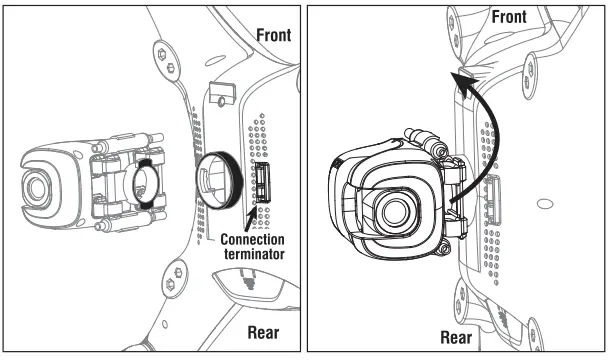 Front

Connection terminator

Rear

Front

Rear