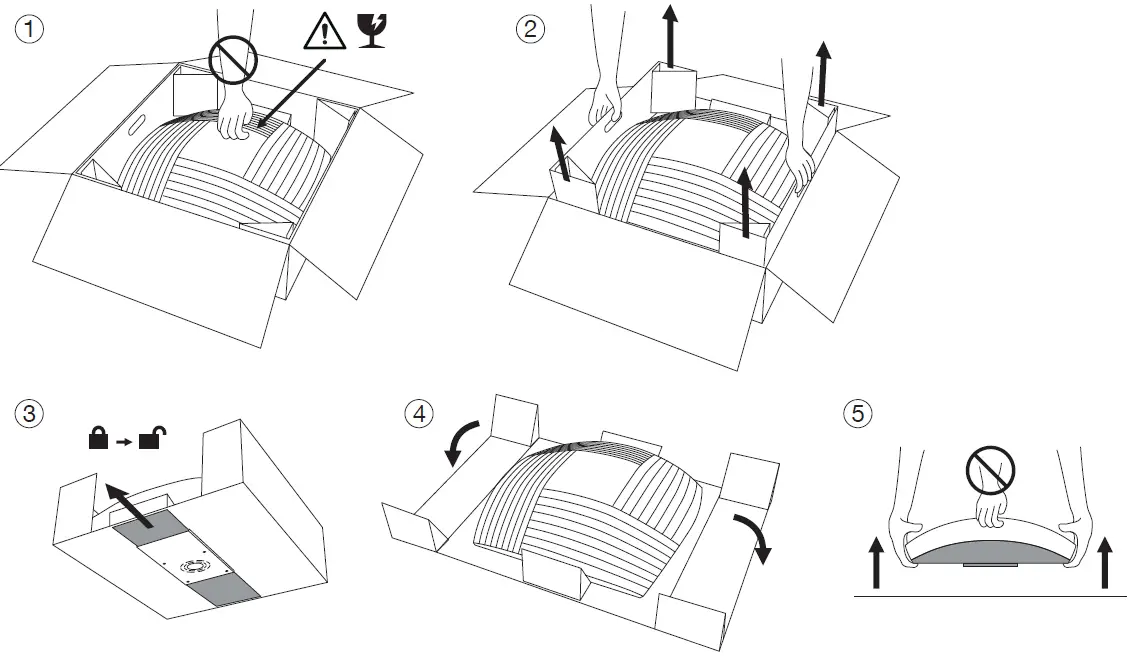 1

2

3

4

5