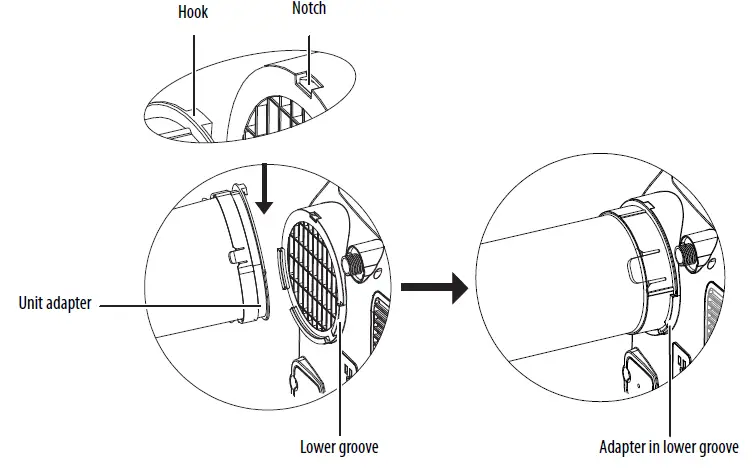 Hook
Notch
Unit adapter
Lower groove
Adapter in lower groove