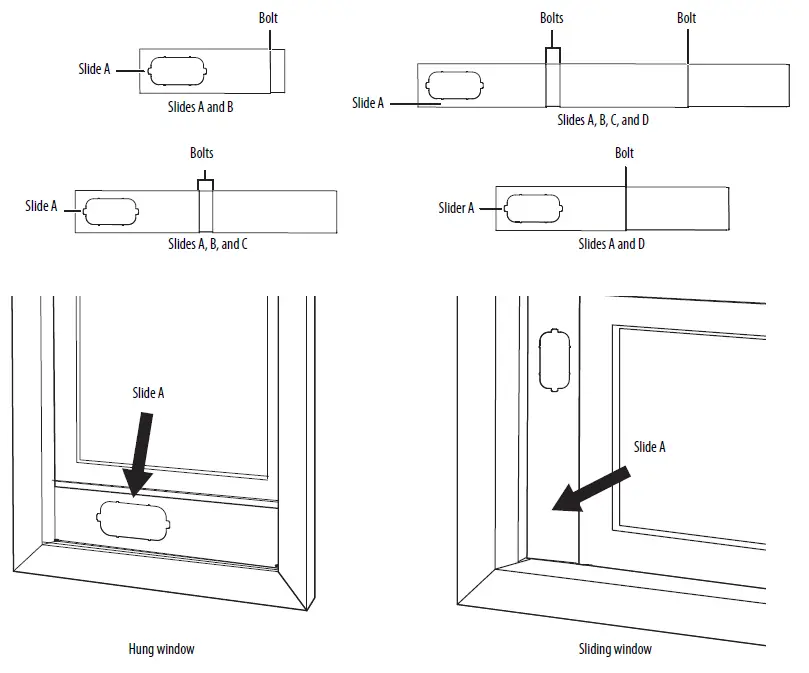 Bolt
Slide A
Slides A and B

Bolts
Bolt
Slide A
Slides A, B, C, and D

Bolts
Slide A
Slides A, B, and C

Bolt
Slider A
Slides A and D

Slide A
Hung window

Slide A
Sliding window