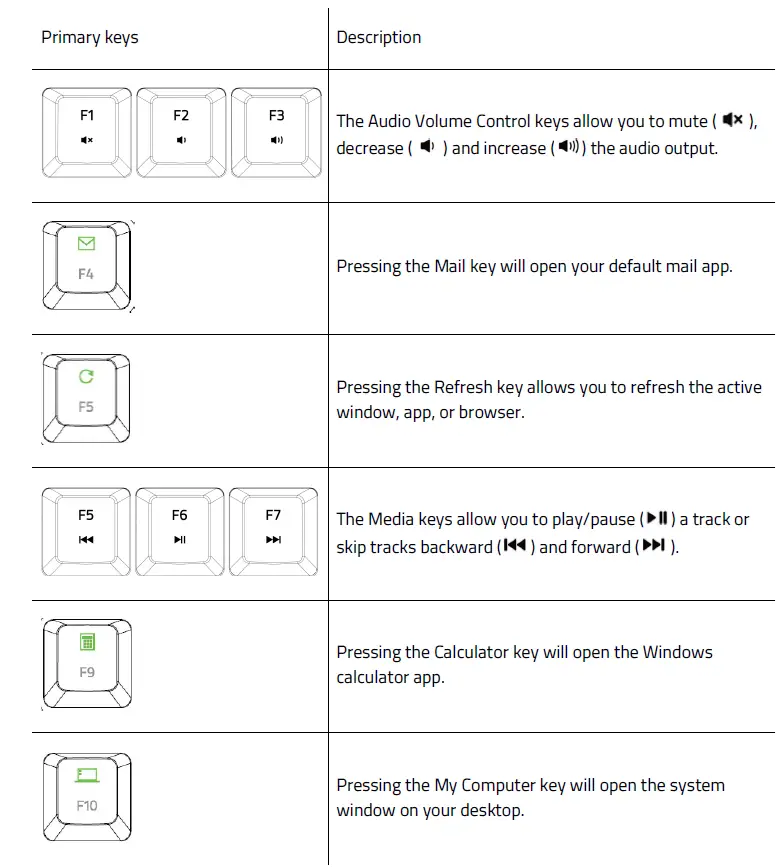 | Primary keys | Description |
|---|---|
| F1 F2 F3 | The Audio Volume Control keys allow you to mute ( ), decrease ( ) and increase ( ) the audio output. |
| F4 | Pressing the Mail key will open your default mail app. |
| F5 | Pressing the Refresh key allows you to refresh the active window, app, or browser. |
| F5 F6 F7 | The Media keys allow you to play/pause ( ) a track or skip tracks backward ( ) and forward ( ). |
| F9 | Pressing the Calculator key will open the Windows calculator app. |
| F10 | Pressing the My Computer key will open the system window on your desktop. |