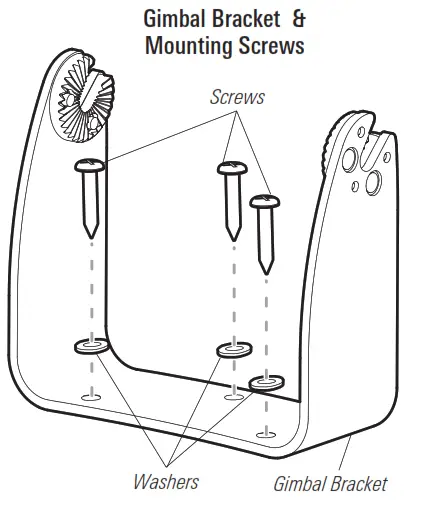 Gimbal Bracket &
Mounting Screws

Screws

Washers

Gimbal Bracket