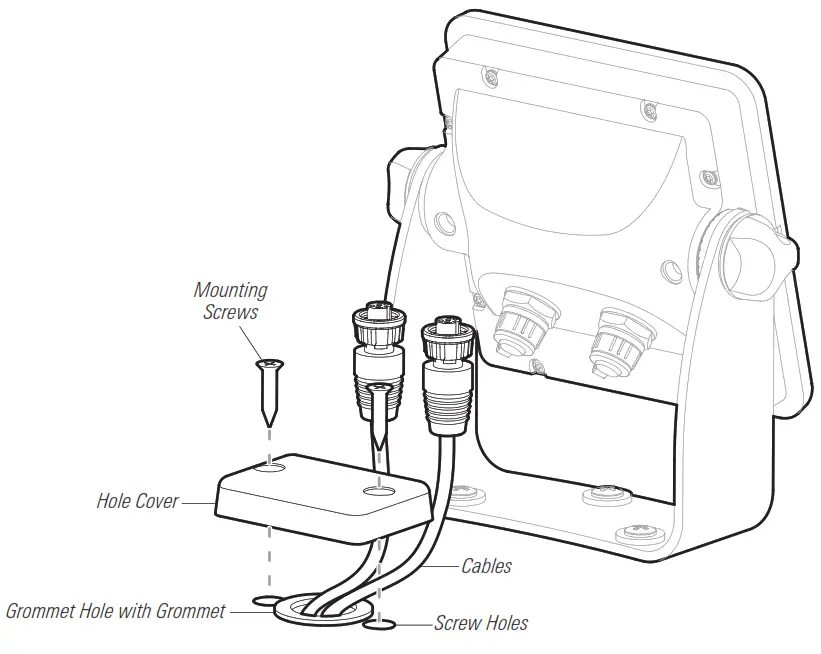 Mounting Screws

Hole Cover

Cables

Grommet Hole with Grommet

Screw Holes