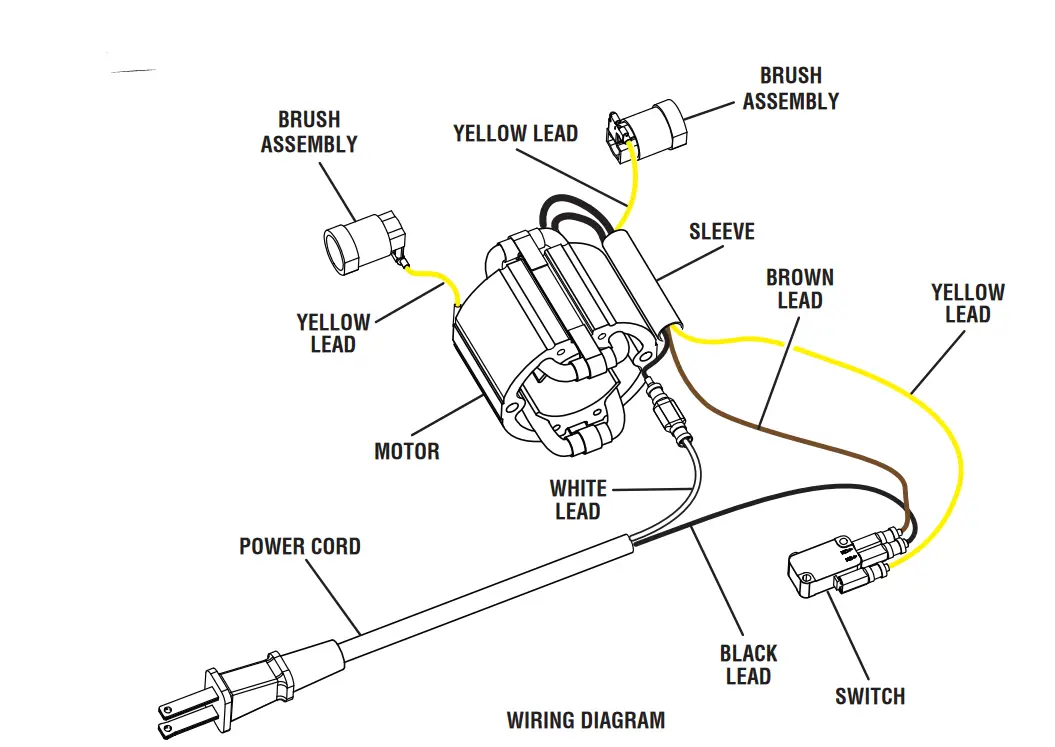 BRUSH ASSEMBLY

BRUSH ASSEMBLY

YELLOW LEAD

SLEEVE

BROWN LEAD

YELLOW LEAD

YELLOW LEAD

MOTOR

WHITE LEAD

POWER CORD

BLACK LEAD

SWITCH

WIRING DIAGRAM