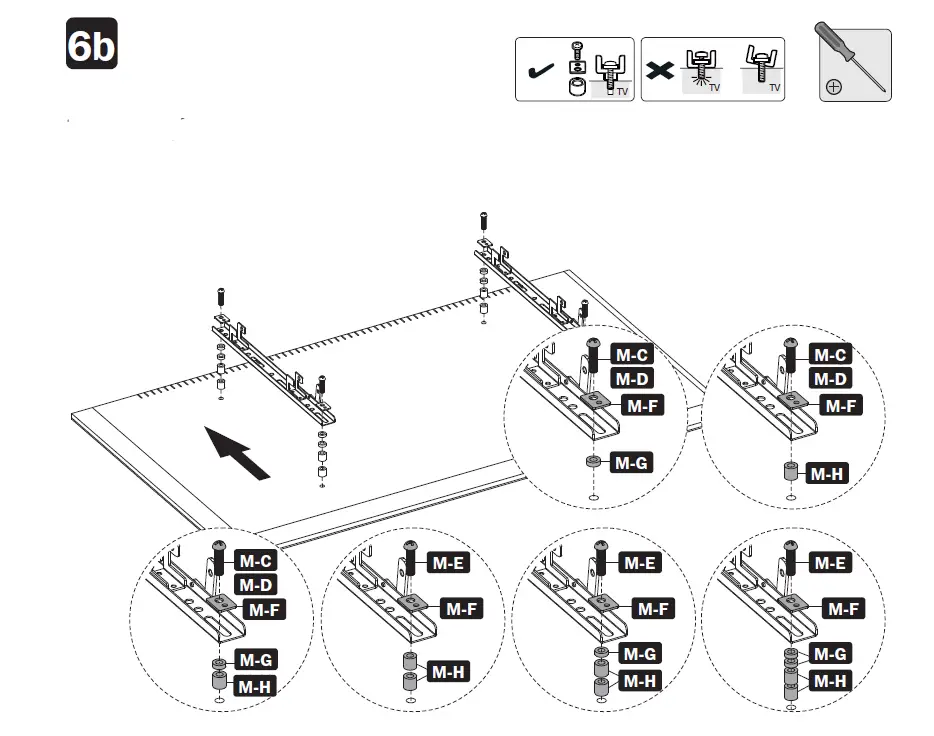 6b

TV

TV TV

M-C
M-D
M-F
M-G

M-C
M-D
M-F
M-H

M-C
M-D
M-F
M-G
M-H

M-E
M-F
M-H

M-E
M-F
M-G
M-H

M-E
M-F
M-G
M-H