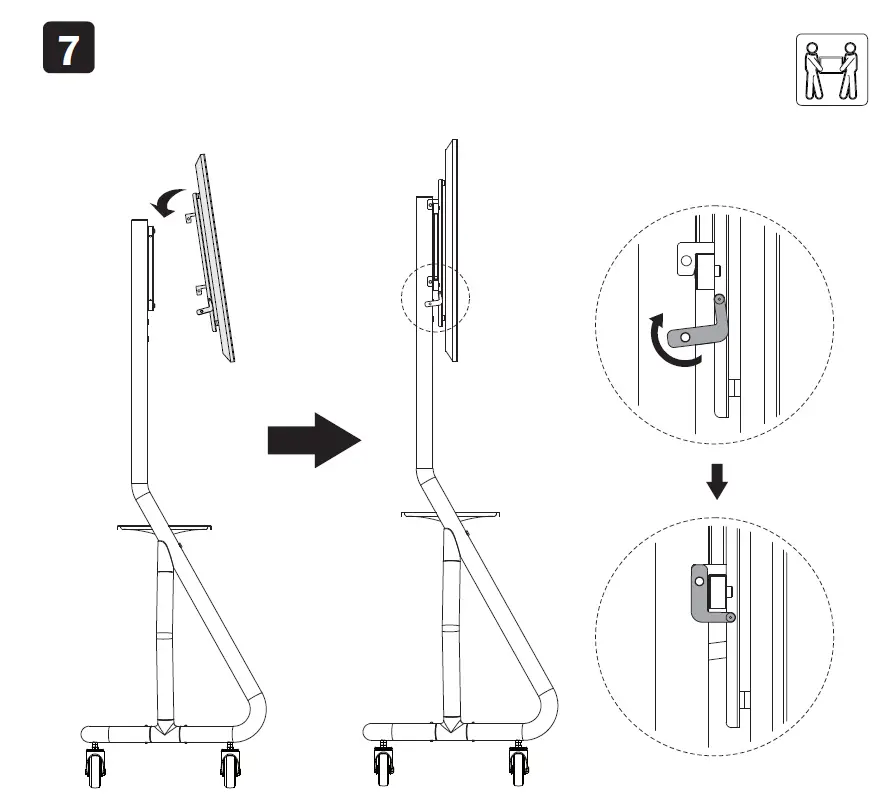 7