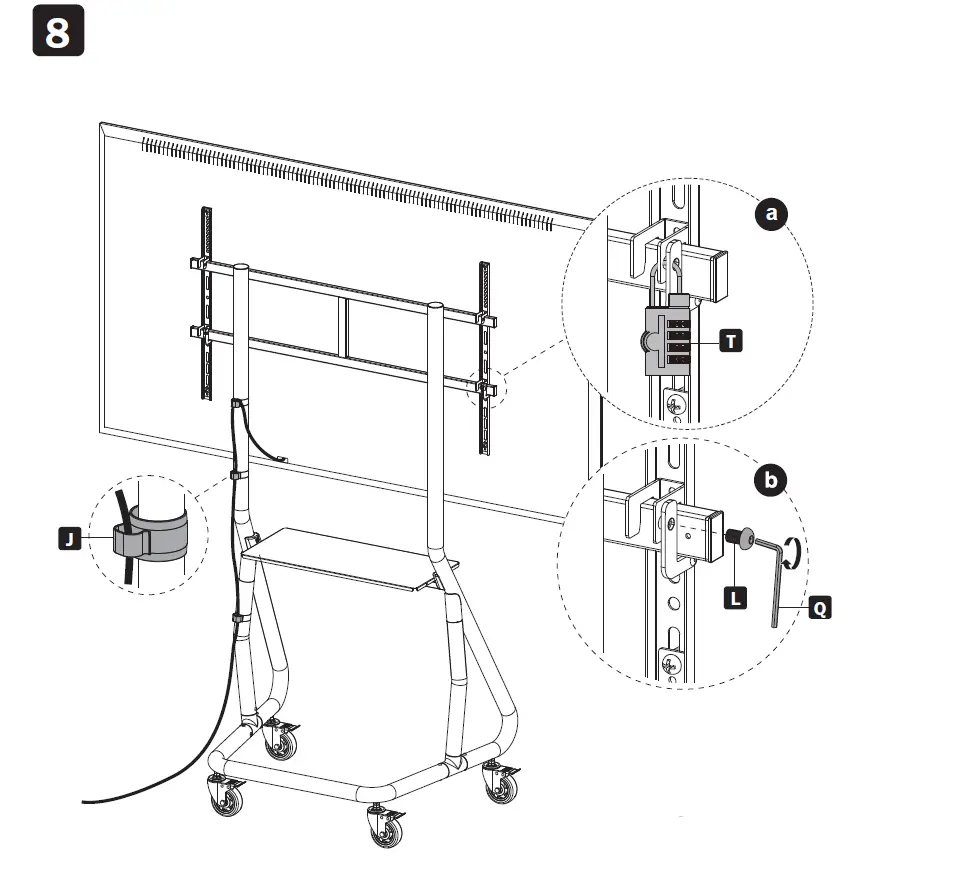 8

a

T

b

J

L

Q