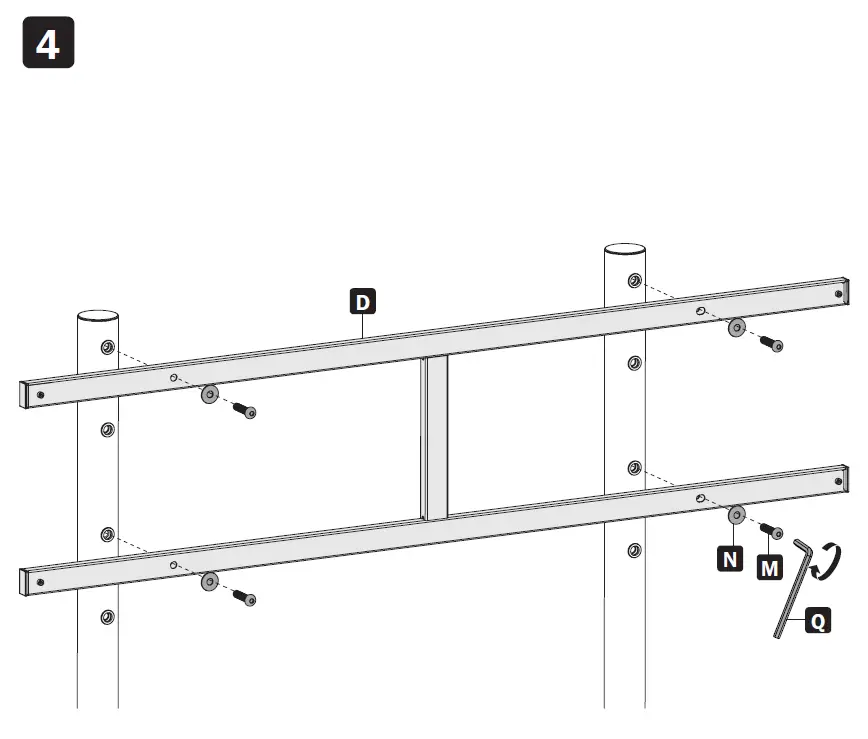 4

D

N

M

Q