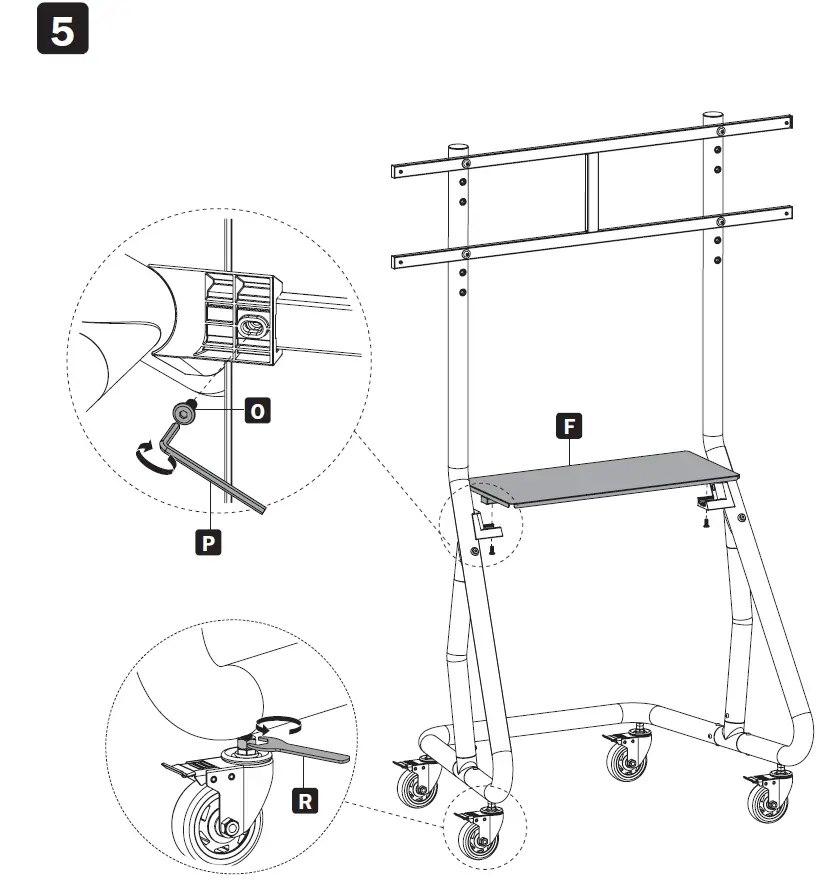 5

O

P

F

R