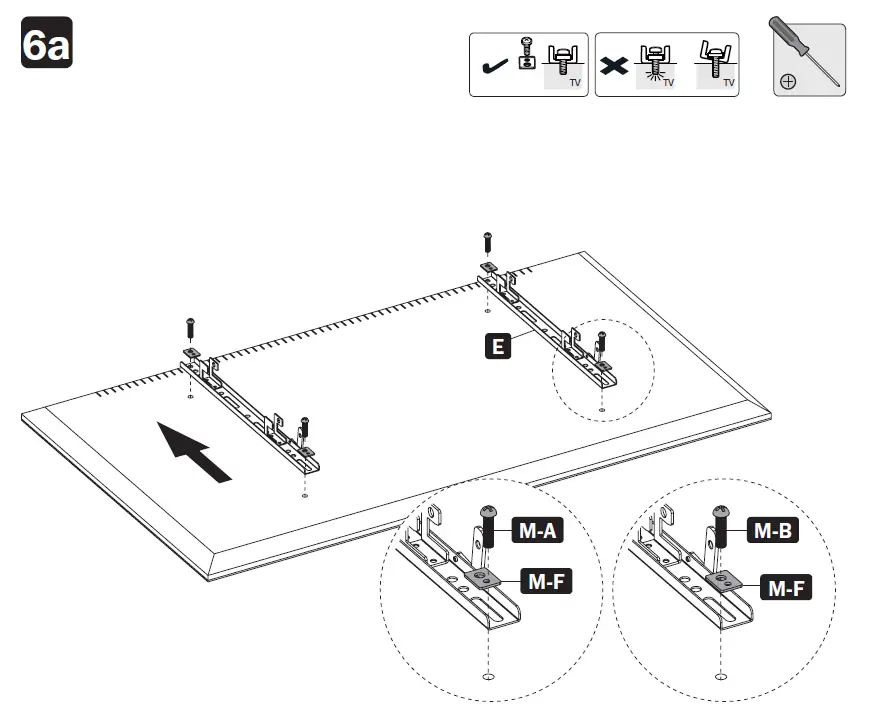 6a

TV

TV

TV

E

M-A

M-F

M-B

M-F