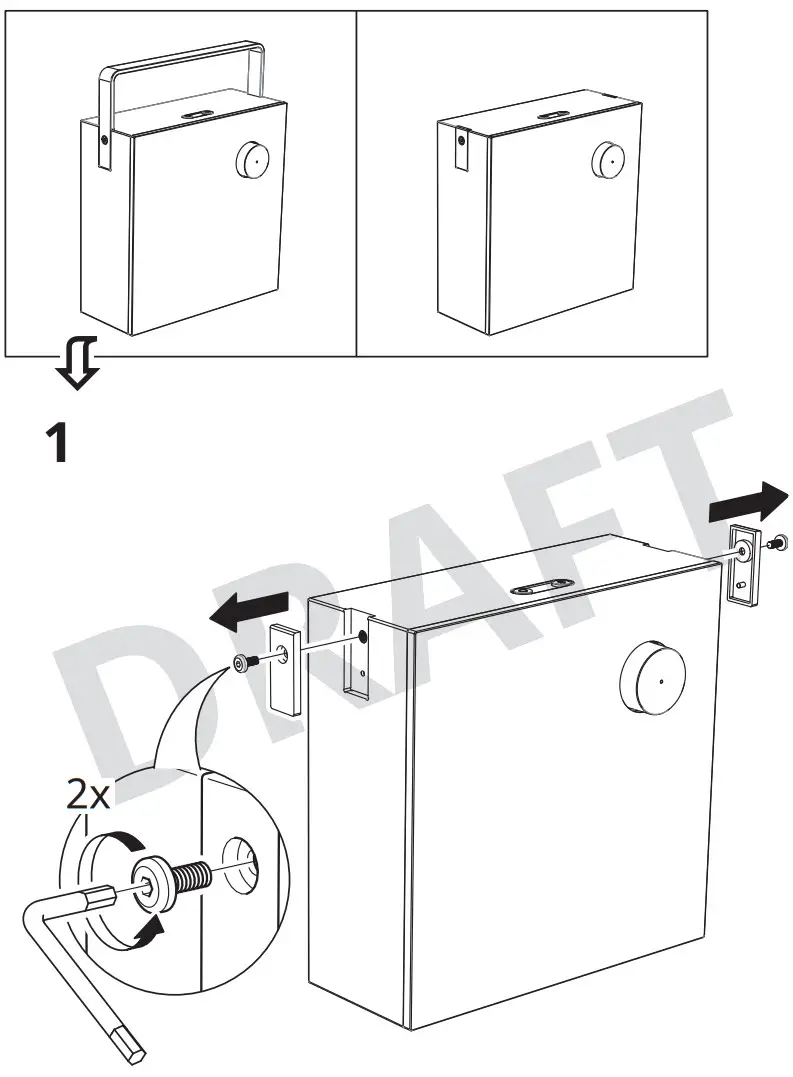 1

DRAFT

2x