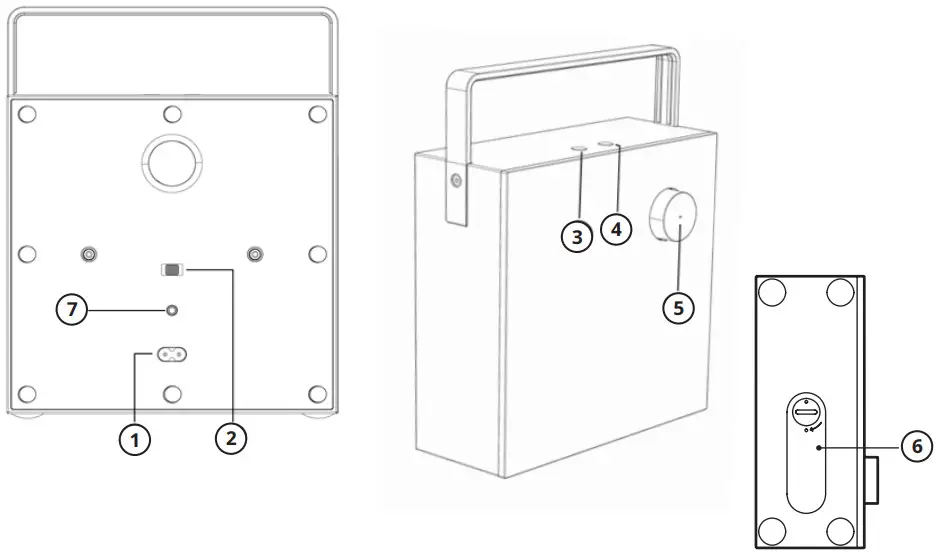 7
1
2
3
4
5
6