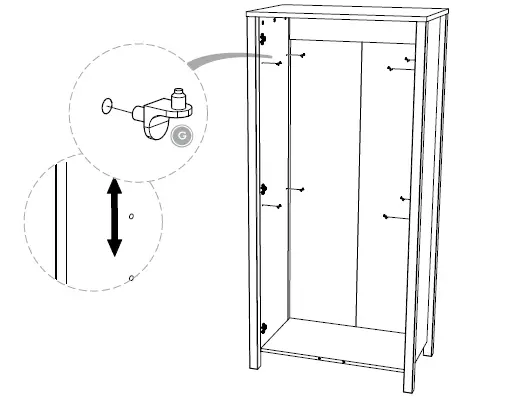 G