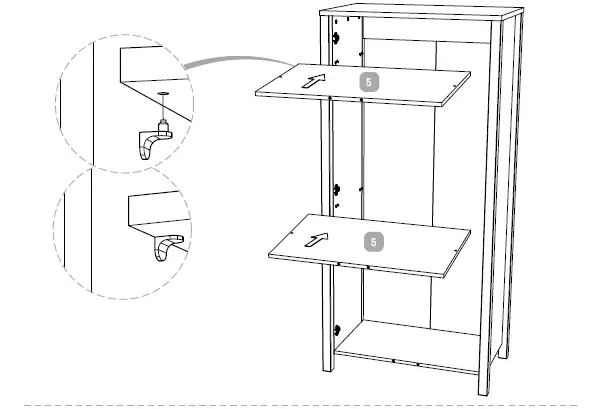 5

5