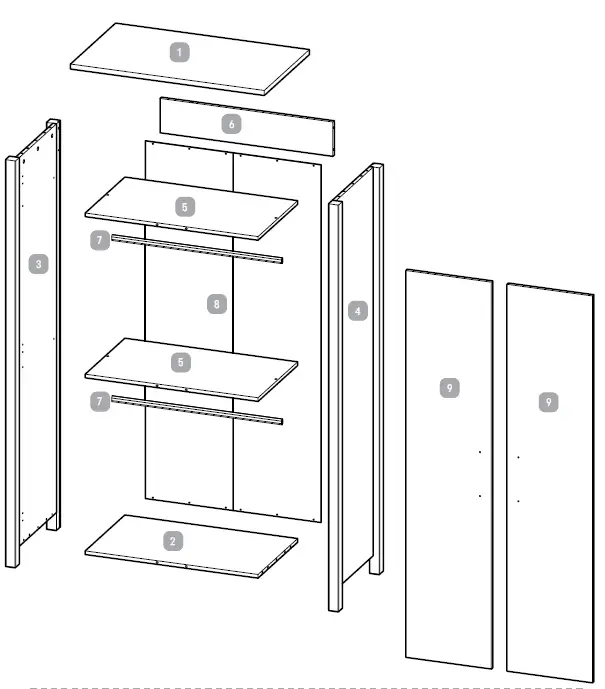 1
6
5
7
3
8
4
5
7
9
9
2