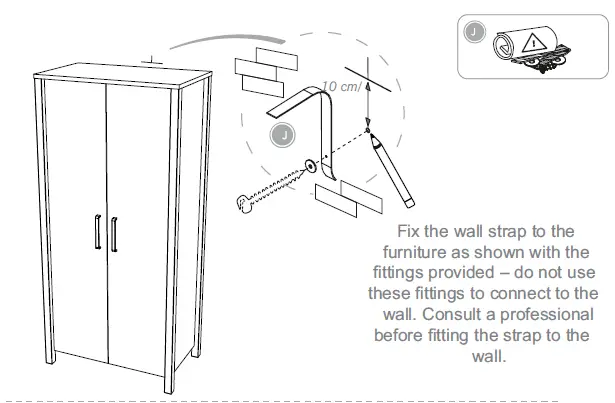 J

10 cm

J

Fix the wall strap to the furniture as shown with the fittings provided – do not use these fittings to connect to the wall. Consult a professional before fitting the strap to the wall.