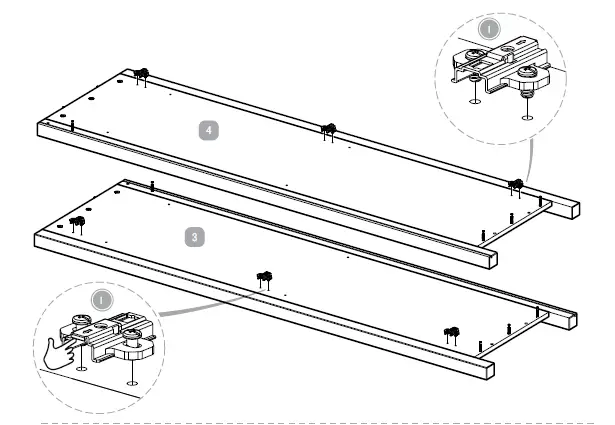 I

4

3

I