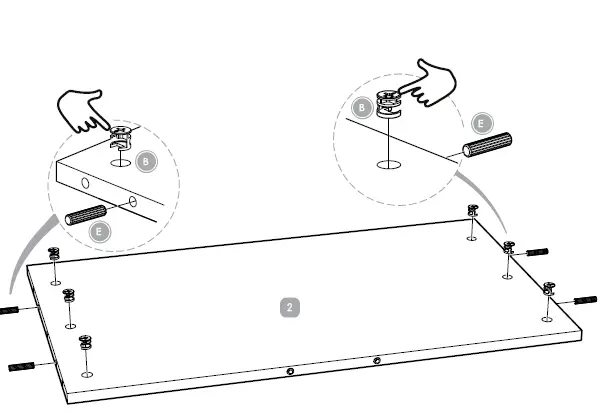 B
E
B
E
2