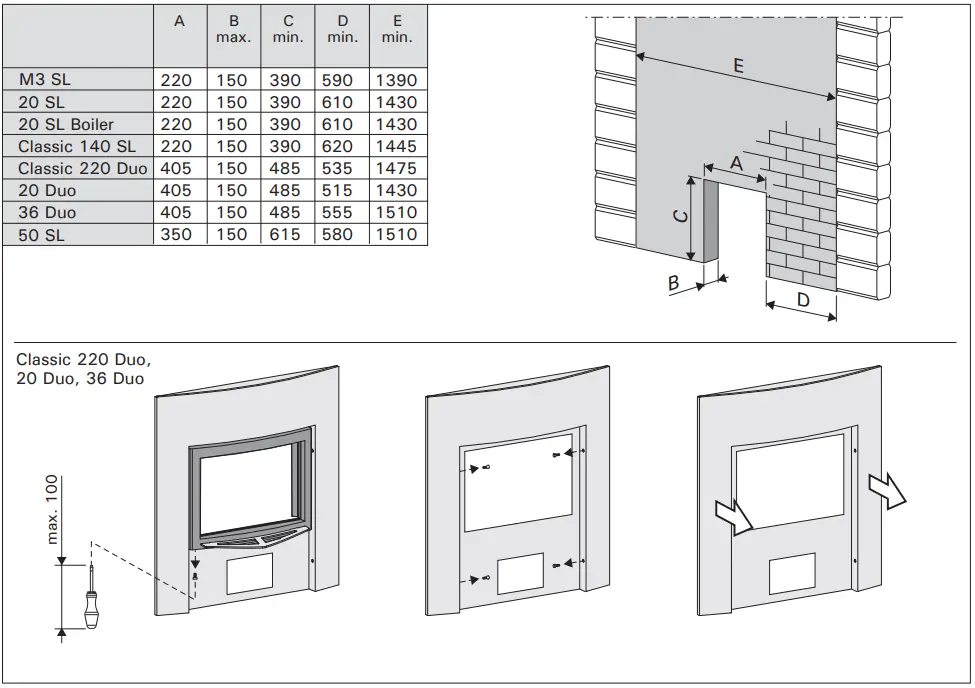 | | A | B max. | C min. | D min. | E min. |
|---|---|---|---|---|---|
| M3 SL | 220 | 150 | 390 | 590 | 1390 |
| 20 SL | 220 | 150 | 390 | 610 | 1430 |
| 20 SL Boiler | 220 | 150 | 390 | 610 | 1430 |
| Classic 140 SL | 220 | 150 | 390 | 620 | 1445 |
| Classic 220 Duo | 405 | 150 | 485 | 535 | 1475 |
| 20 Duo | 405 | 150 | 485 | 515 | 1430 |
| 36 Duo | 405 | 150 | 485 | 555 | 1510 |
| 50 SL | 350 | 150 | 615 | 580 | 1510 |

E

A

C

B

D

Classic 220 Duo, 20 Duo, 36 Duo

max. 100