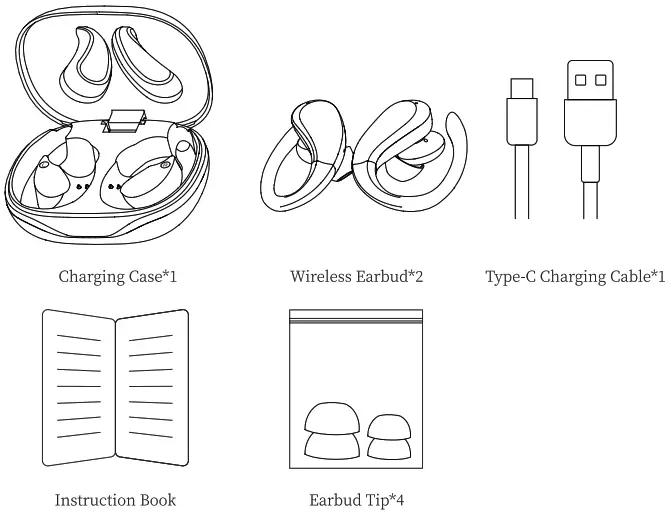 Charging Case*1

Wireless Earbud*2

Type-C Charging Cable*1

Instruction Book

Earbud Tip*4