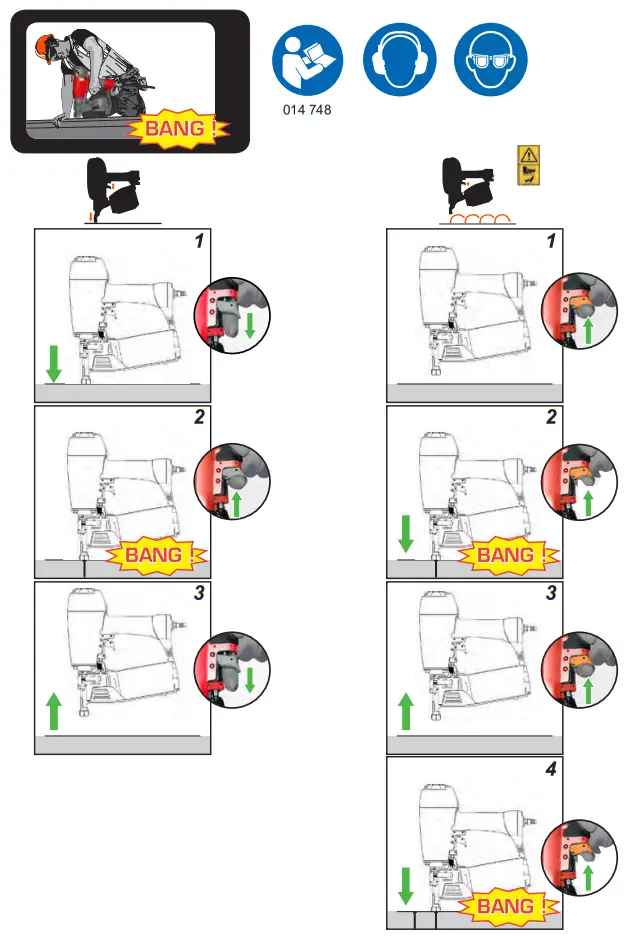 BANG !

014 748

1

2

BANG !

3

1

2

BANG !

3

4

BANG !