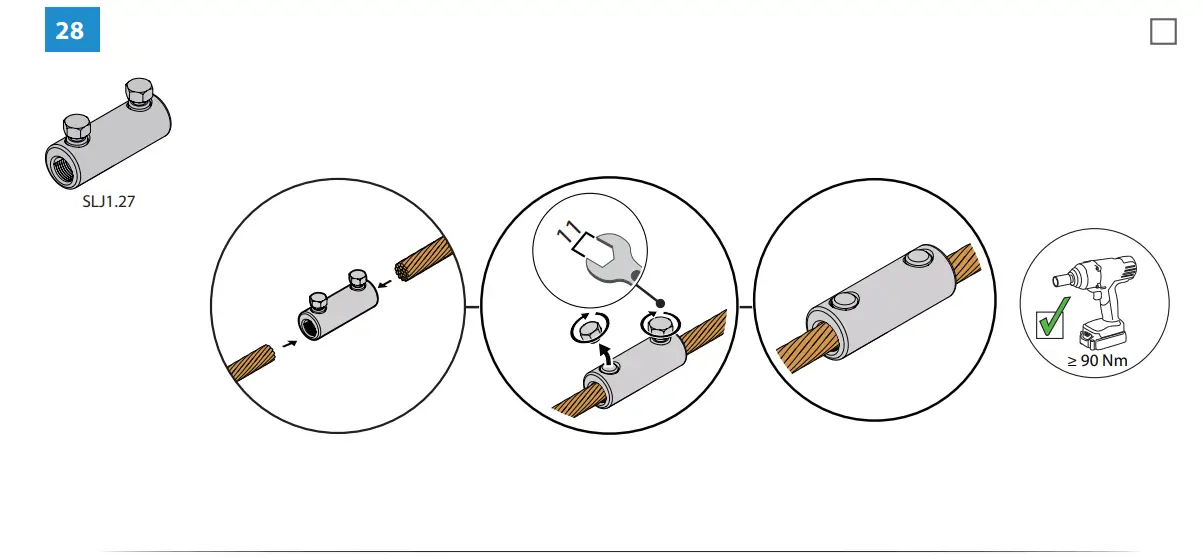 28

SLJ1.27

11

≥ 90 Nm