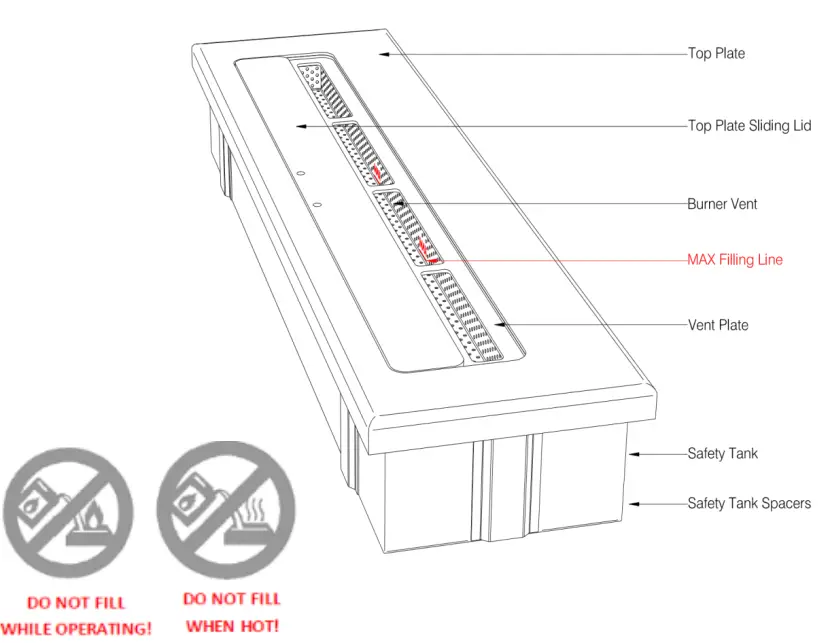 Top Plate

Top Plate Sliding Lid

Burner Vent

MAX Filling Line

Vent Plate

Safety Tank

Safety Tank Spacers

DO NOT FILL WHILE OPERATING!

DO NOT FILL WHEN HOT!