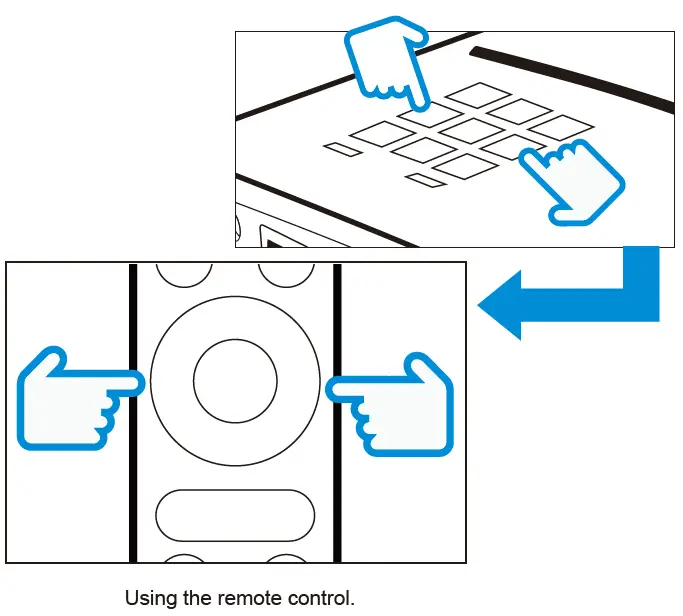 Using the remote control.