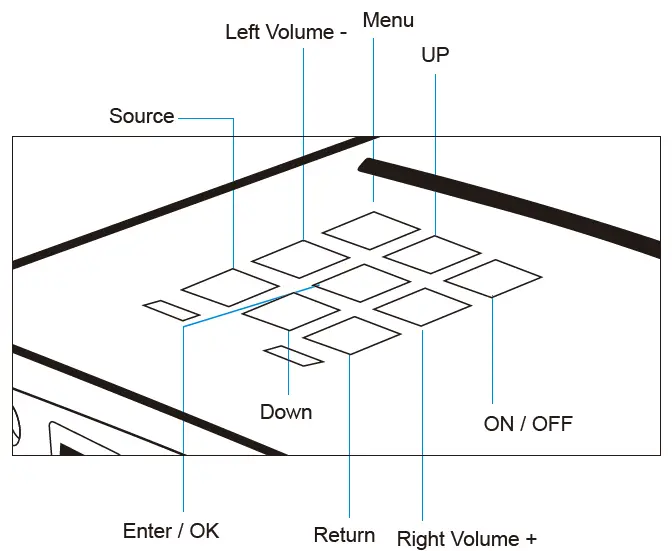 Menu
Left Volume -
UP
Source
Down
ON / OFF
Enter / OK
Return
Right Volume +