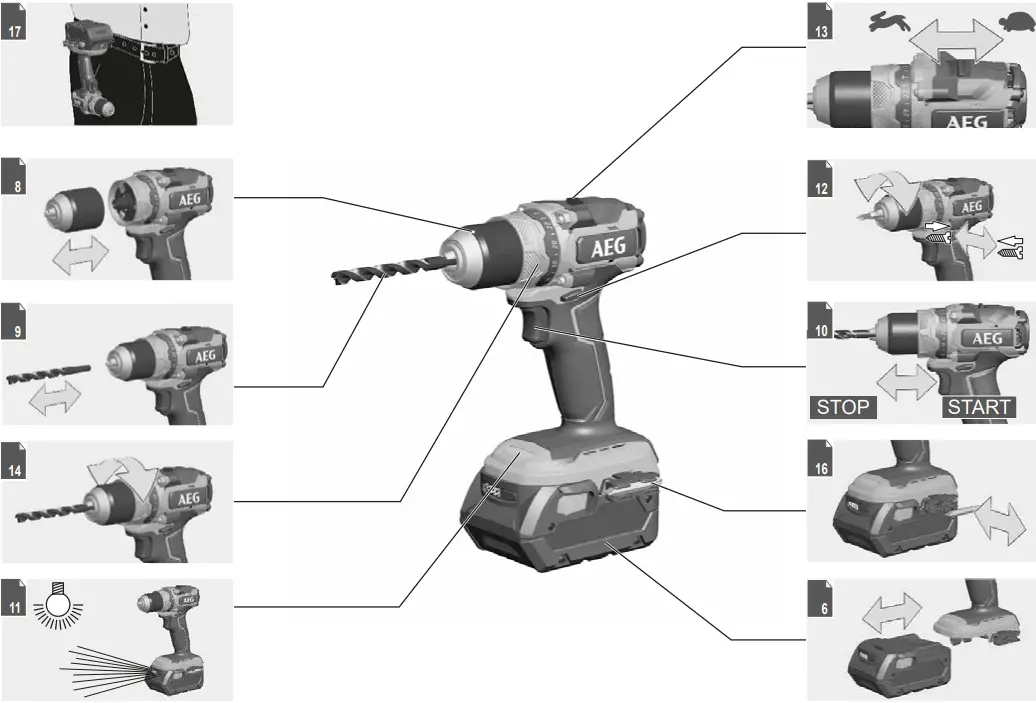 17

8
AEG

9
AEG

14
AEG

11

AEG

13
AEG

12
AEG

10
AEG
STOP
START

16

6