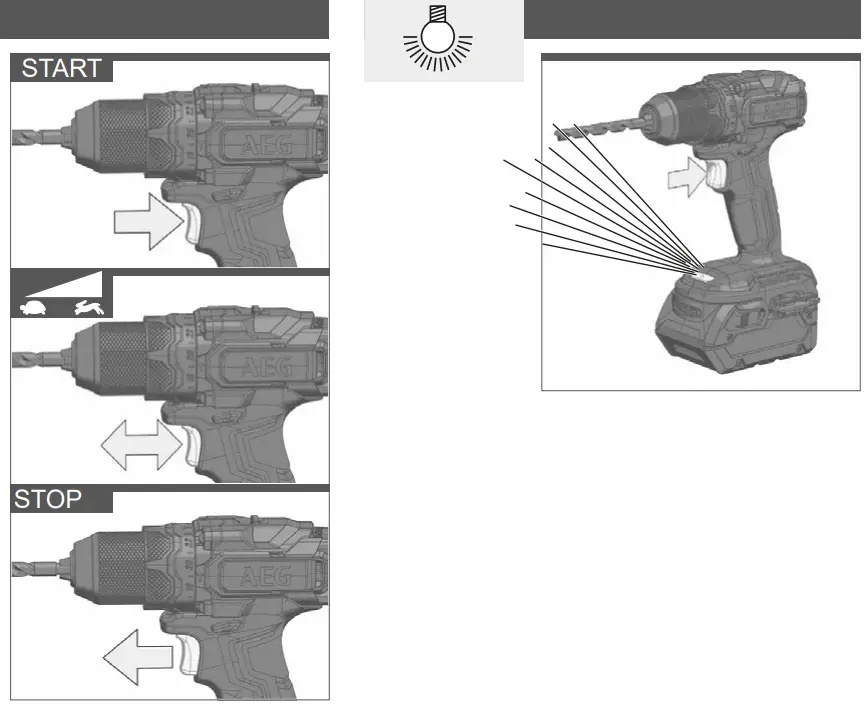 START

AEG

AEG

STOP

AEG

AEG