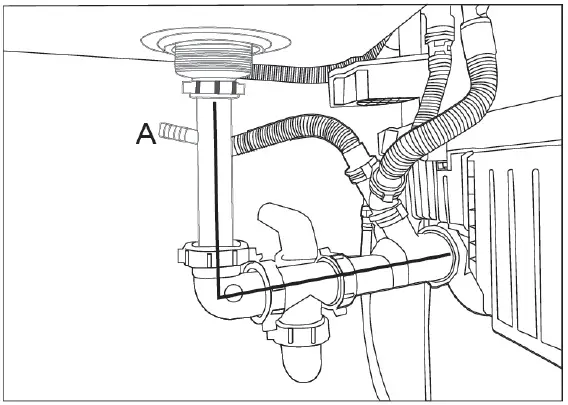 A