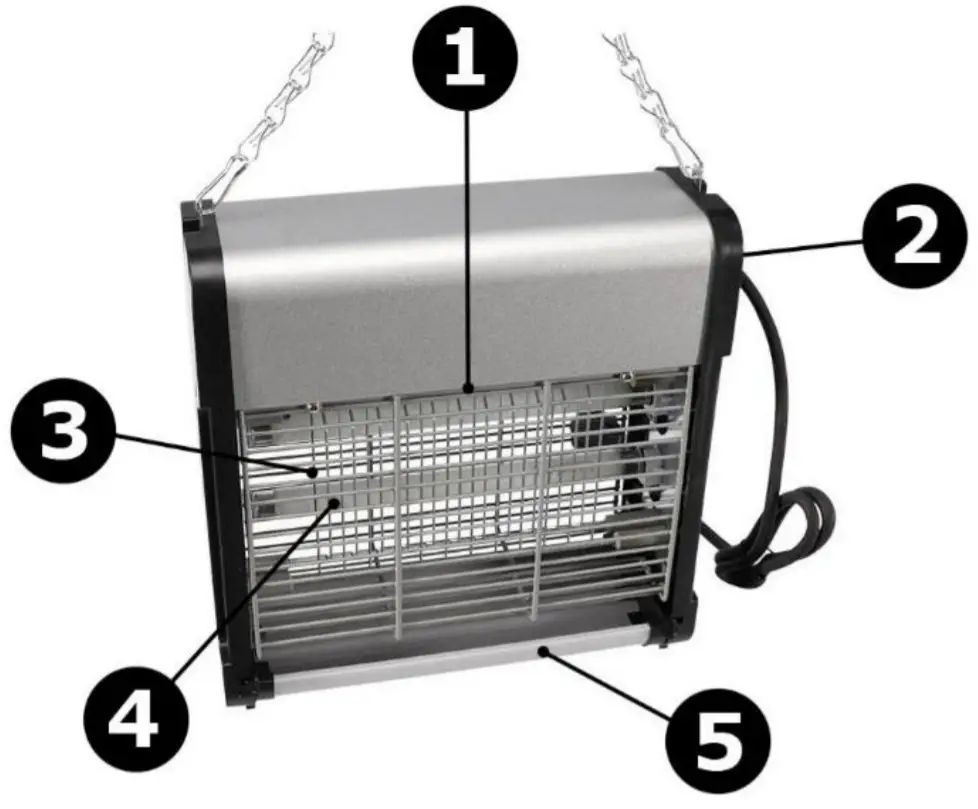 1
2
3
4
5