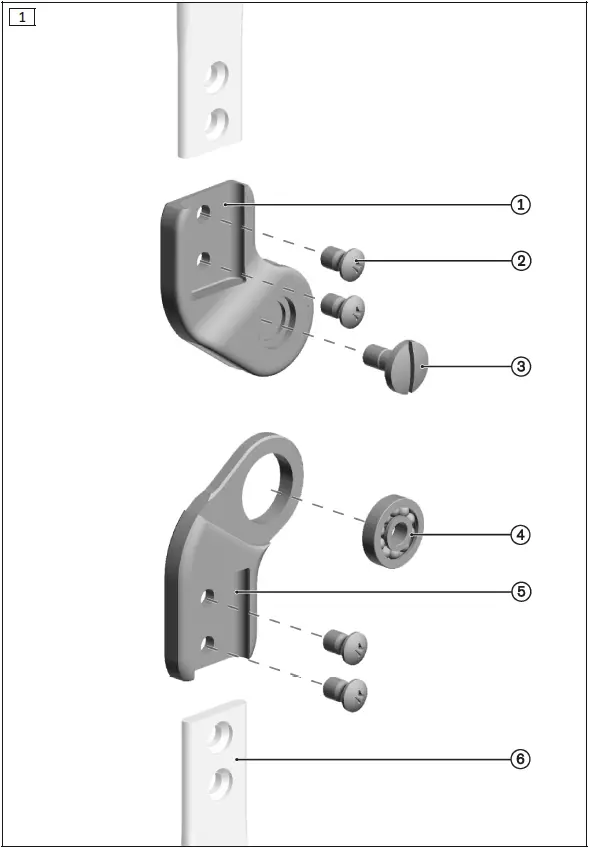 1

①
②
③
④
⑤
⑥