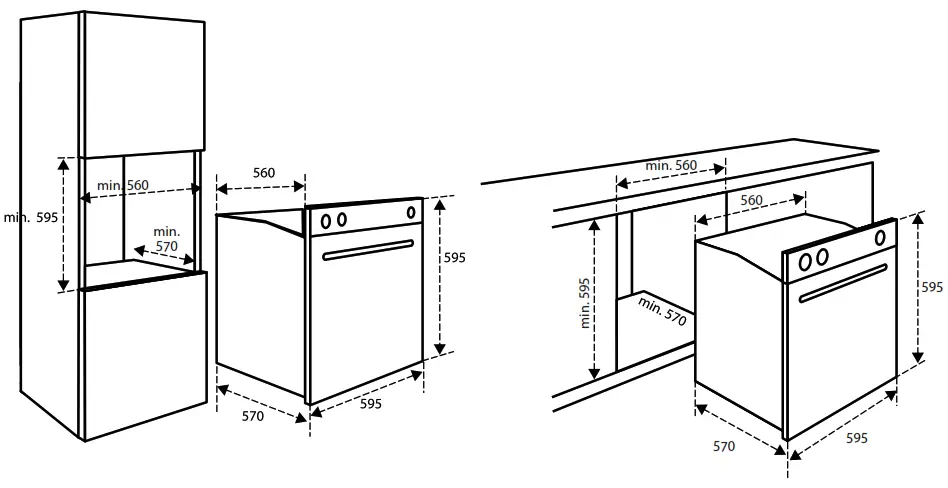 min. 595
min. 560
min. 570
560
595
570
595
min. 560
560
min. 595
min. 570
595
570
595