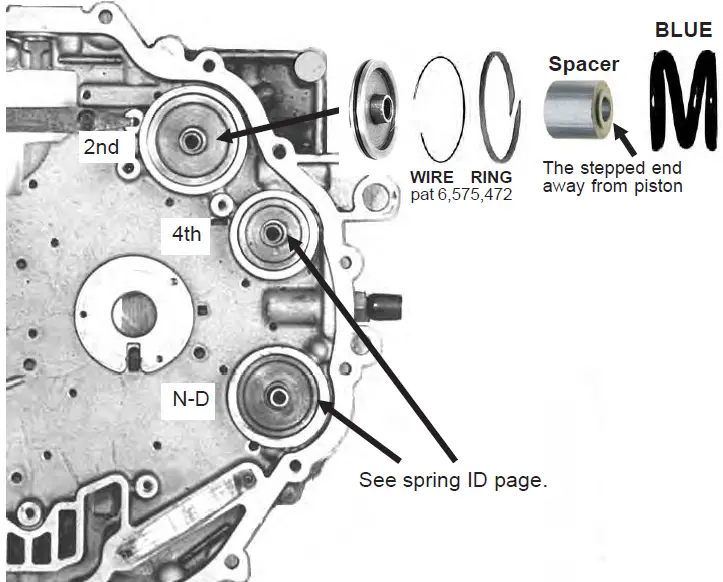 BLUE

Spacer

2nd

WIRE RING
pat 6,575,472

The stepped end away from piston

4th

N-D

See spring ID page.